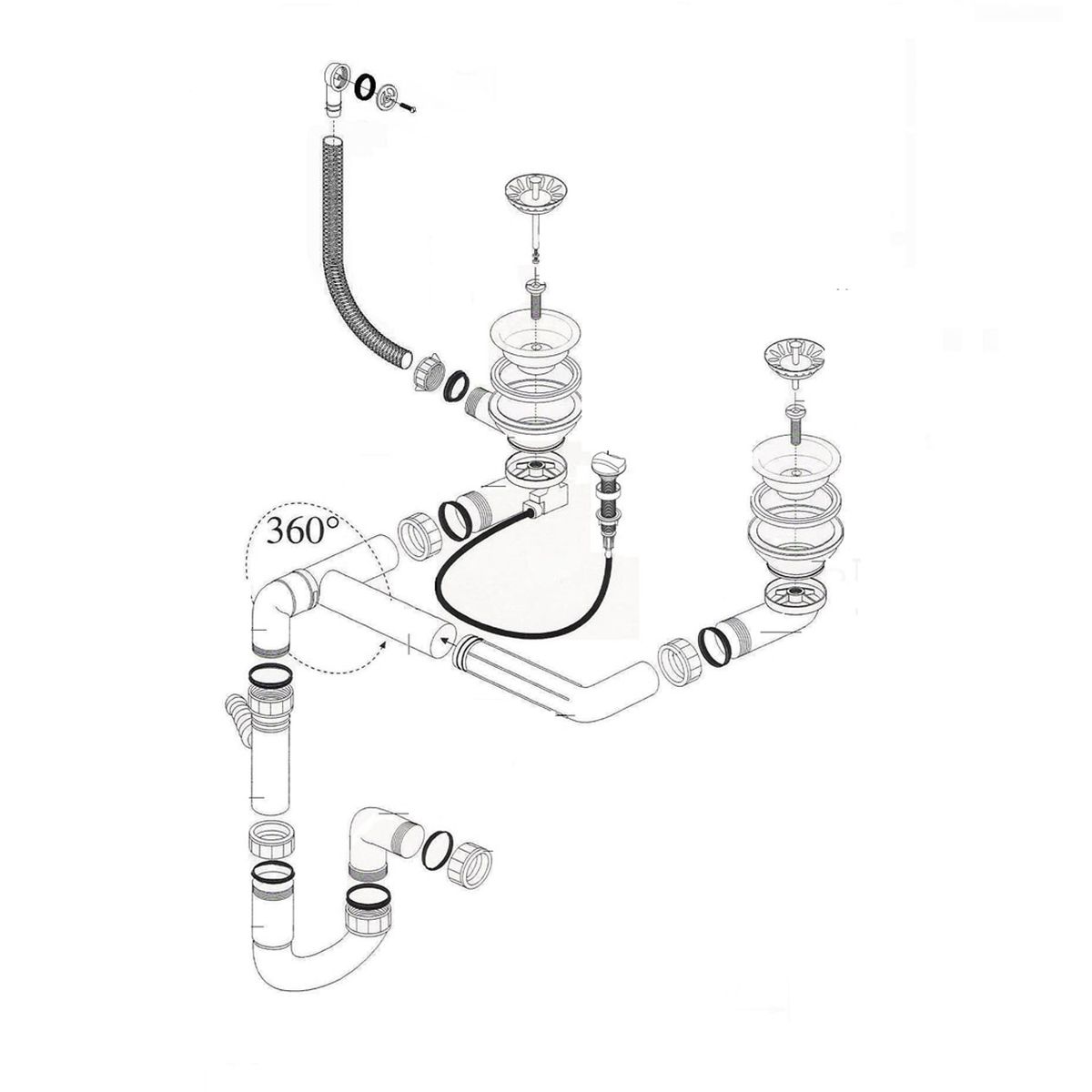 360°