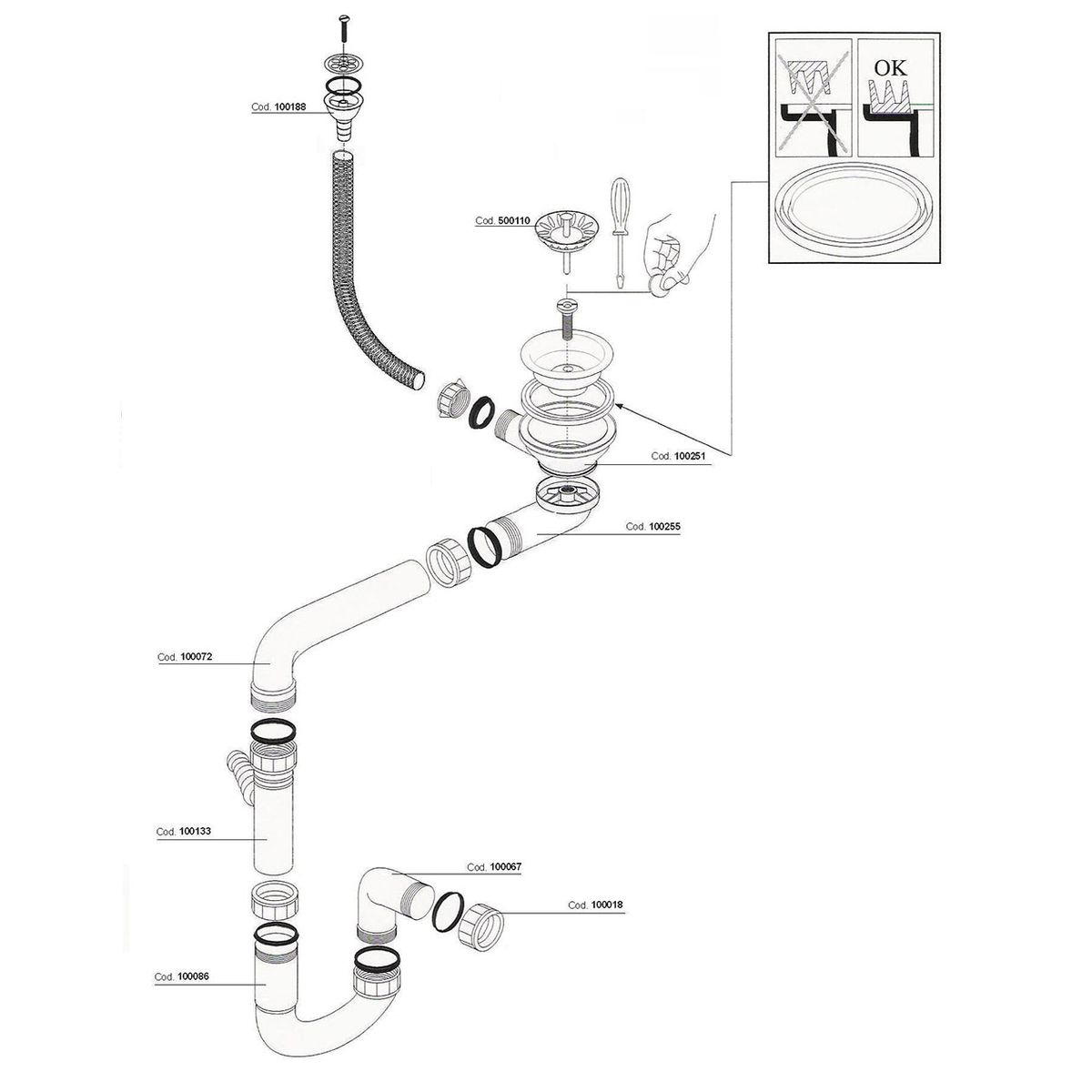 Cod. 100188

OK

Cod. 500110

Cod. 100251

Cod. 100255

Cod. 100072

Cod. 100133

Cod. 100067

Cod. 100018

Cod. 100086