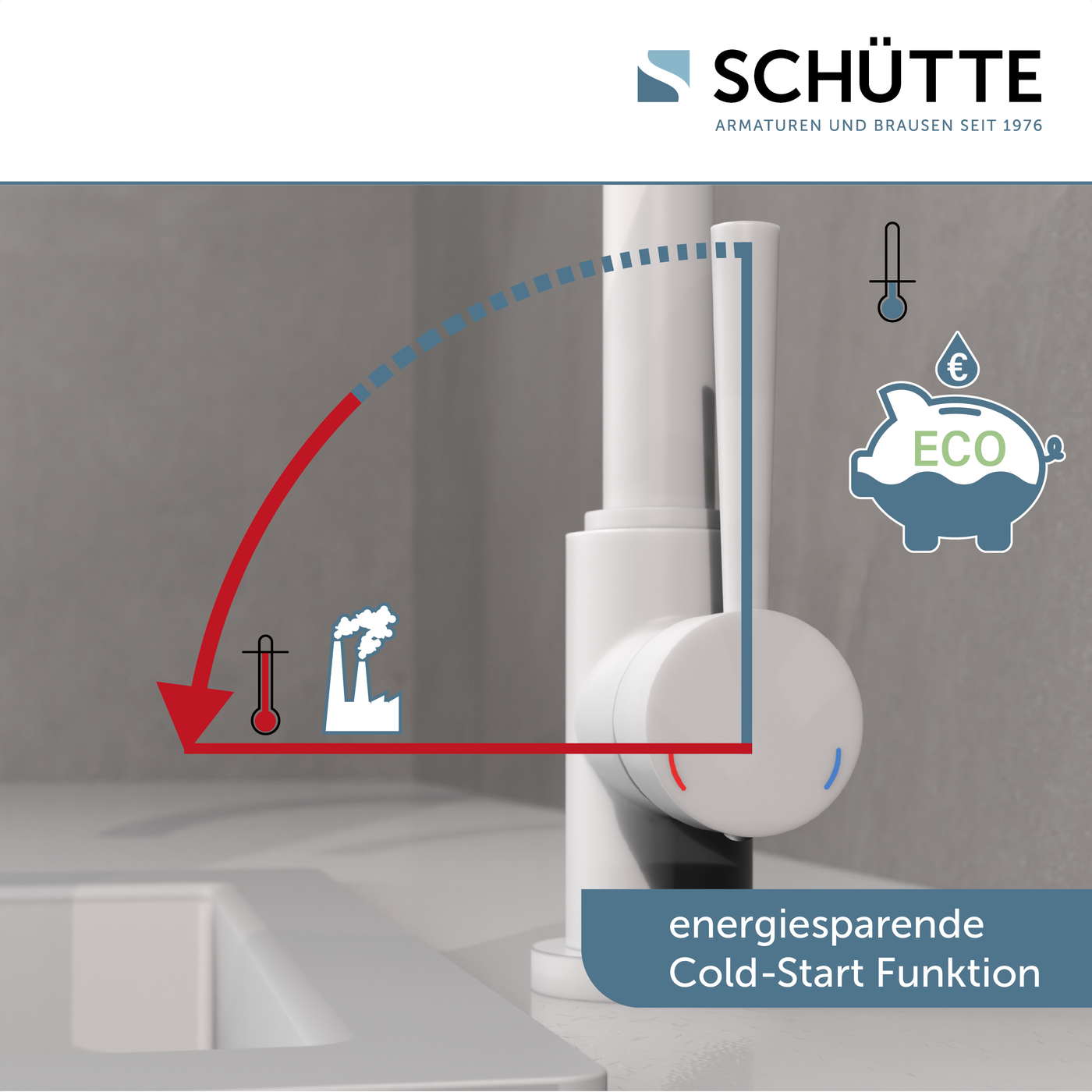 SCHÜTTE
ARMATUREN UND BRAUSEN SEIT 1976

€
ECO

energiesparende
Cold-Start Funktion