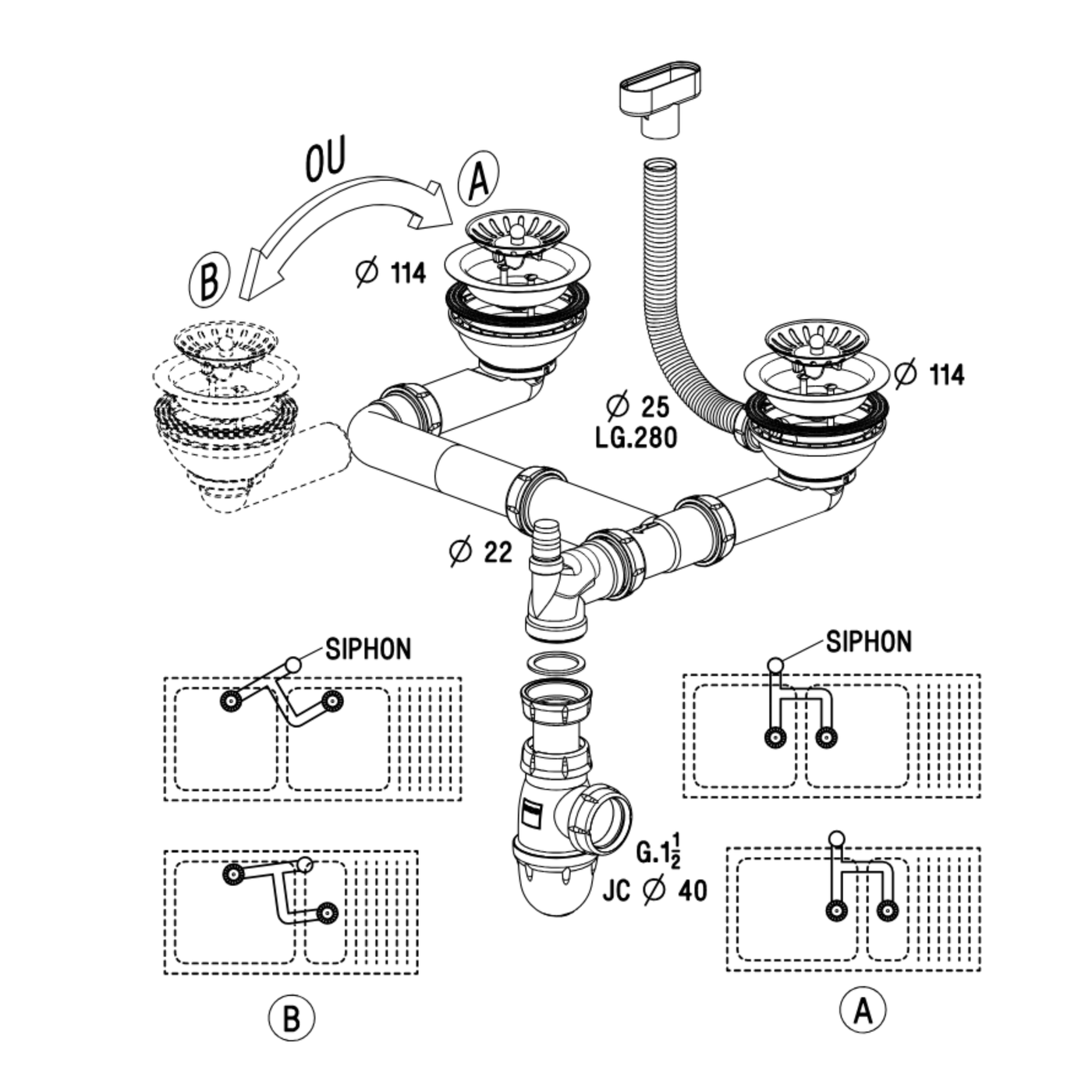 OU

A

B

Ø 114

Ø 114

Ø 25
LG.280

Ø 22

SIPHON

SIPHON

G.1$\frac{1}{2}$
JC Ø 40

B

A