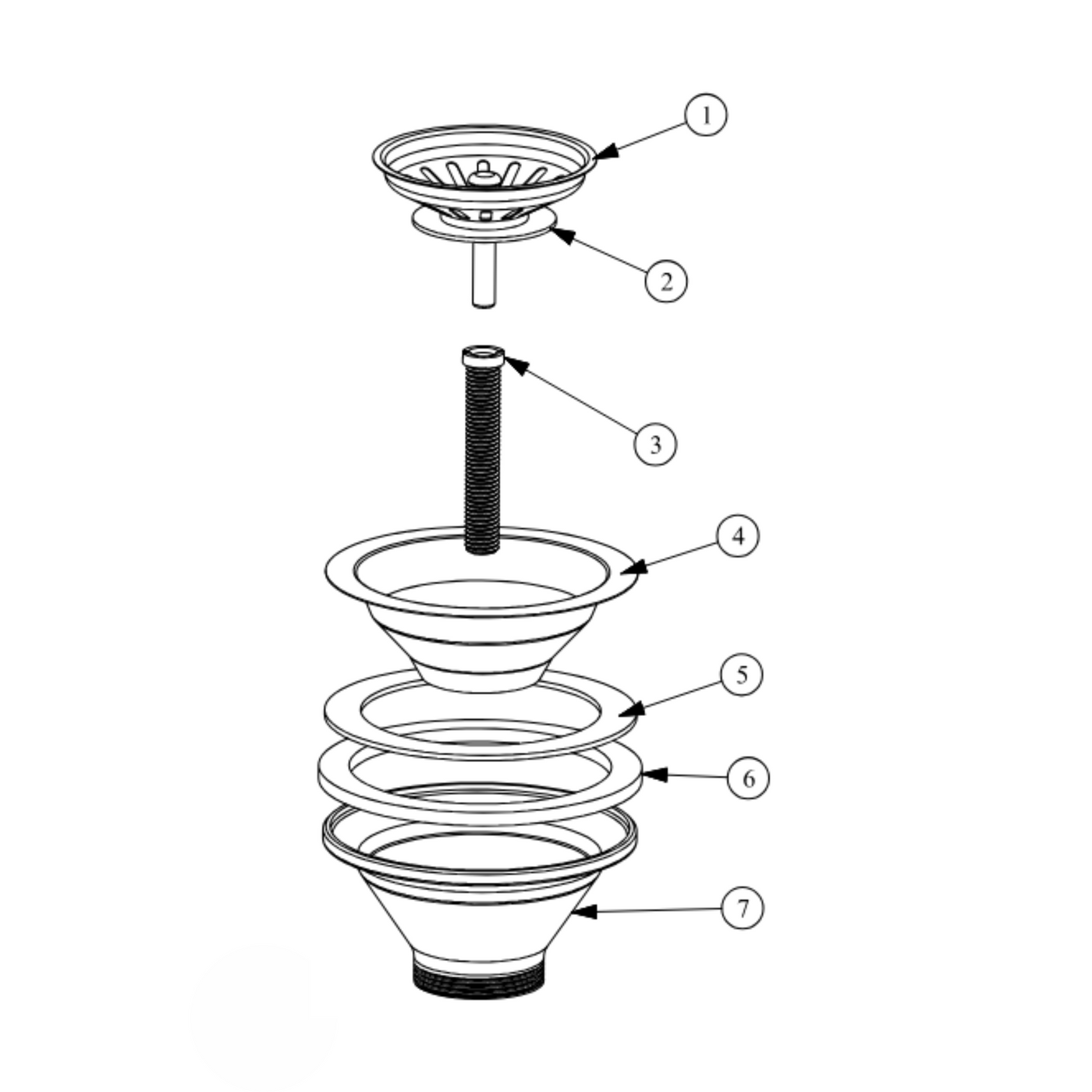 1
2
3
4
5
6
7