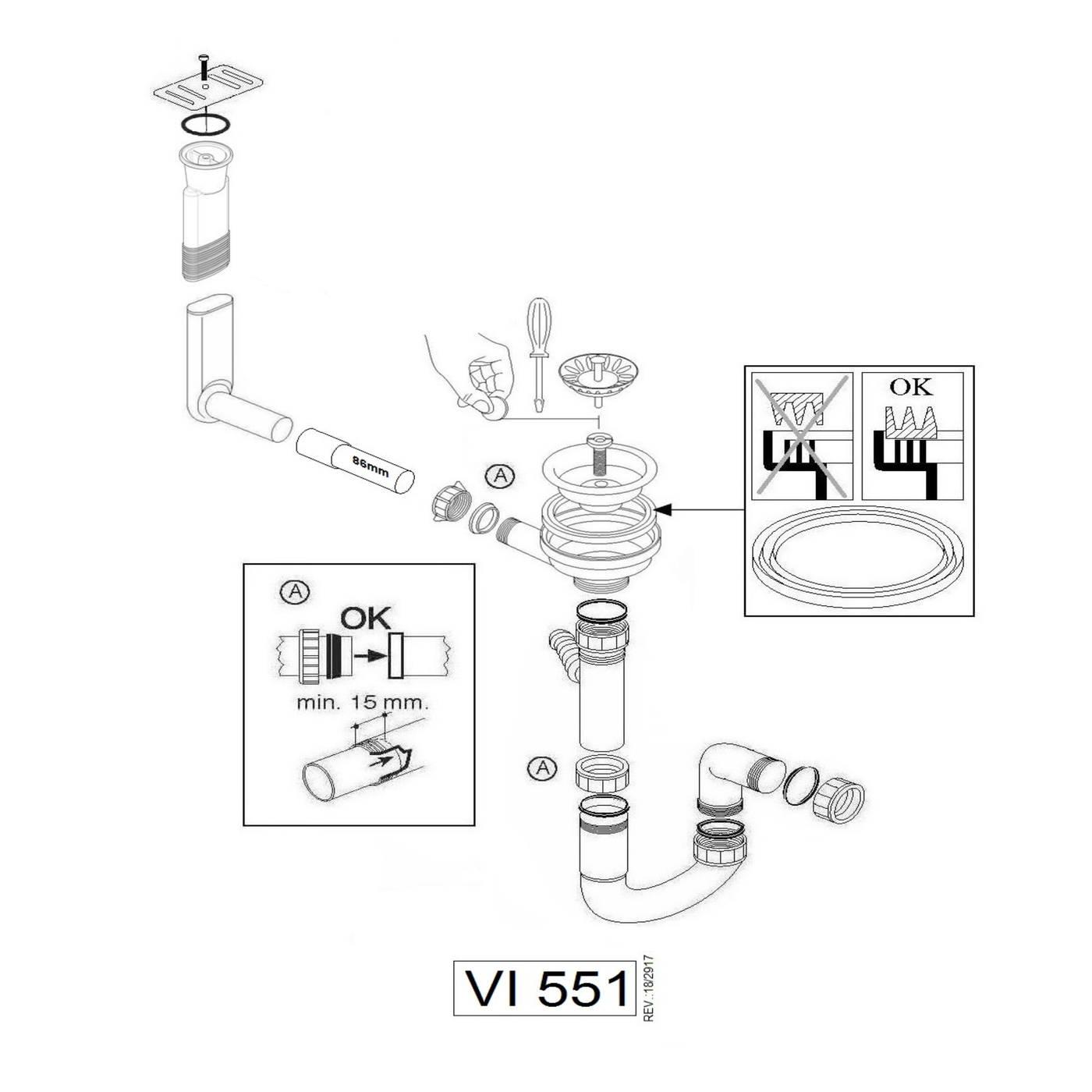 86mm

A

OK

A

OK

min. 15 mm.

A

VI 551

REV.:18/2917