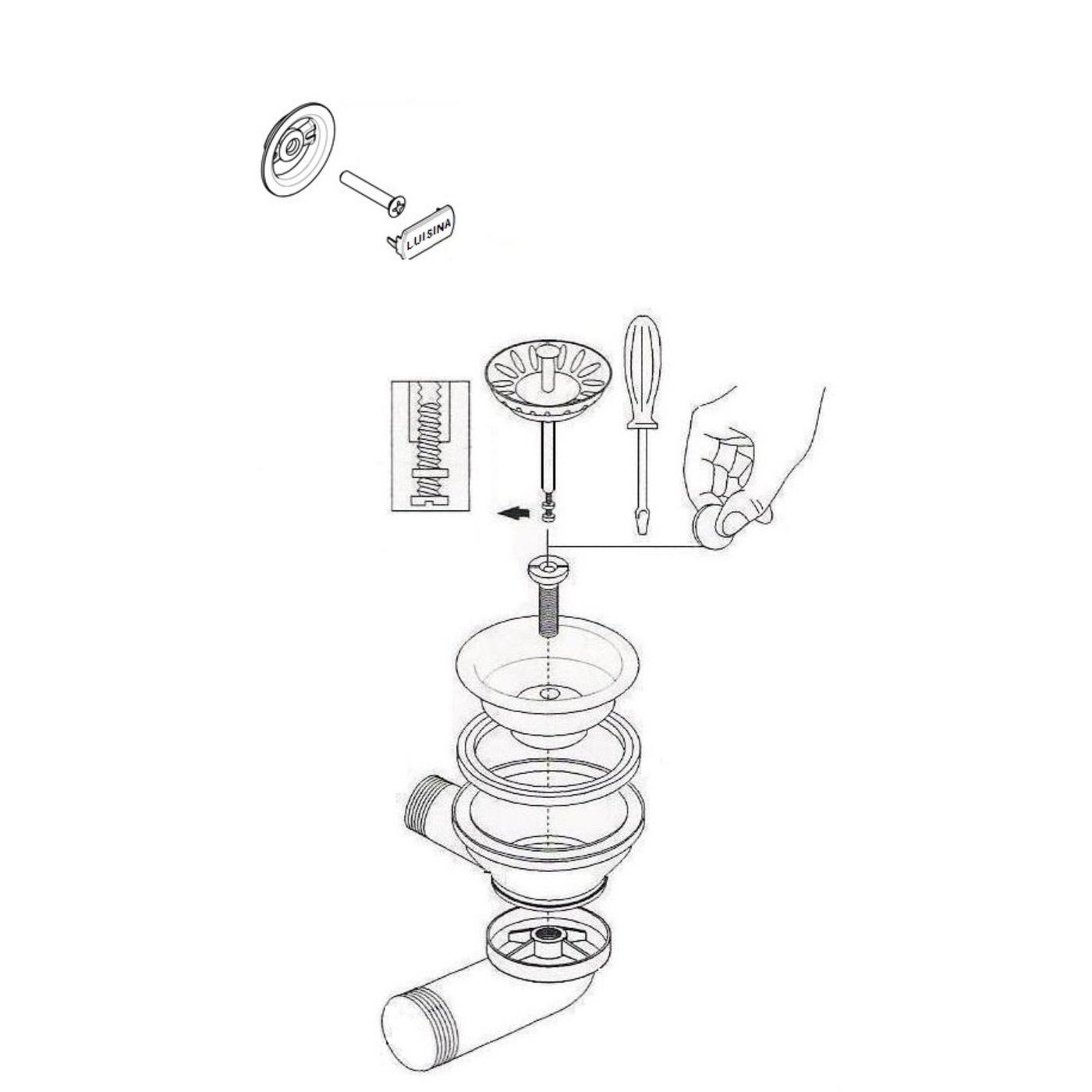 LUISINA